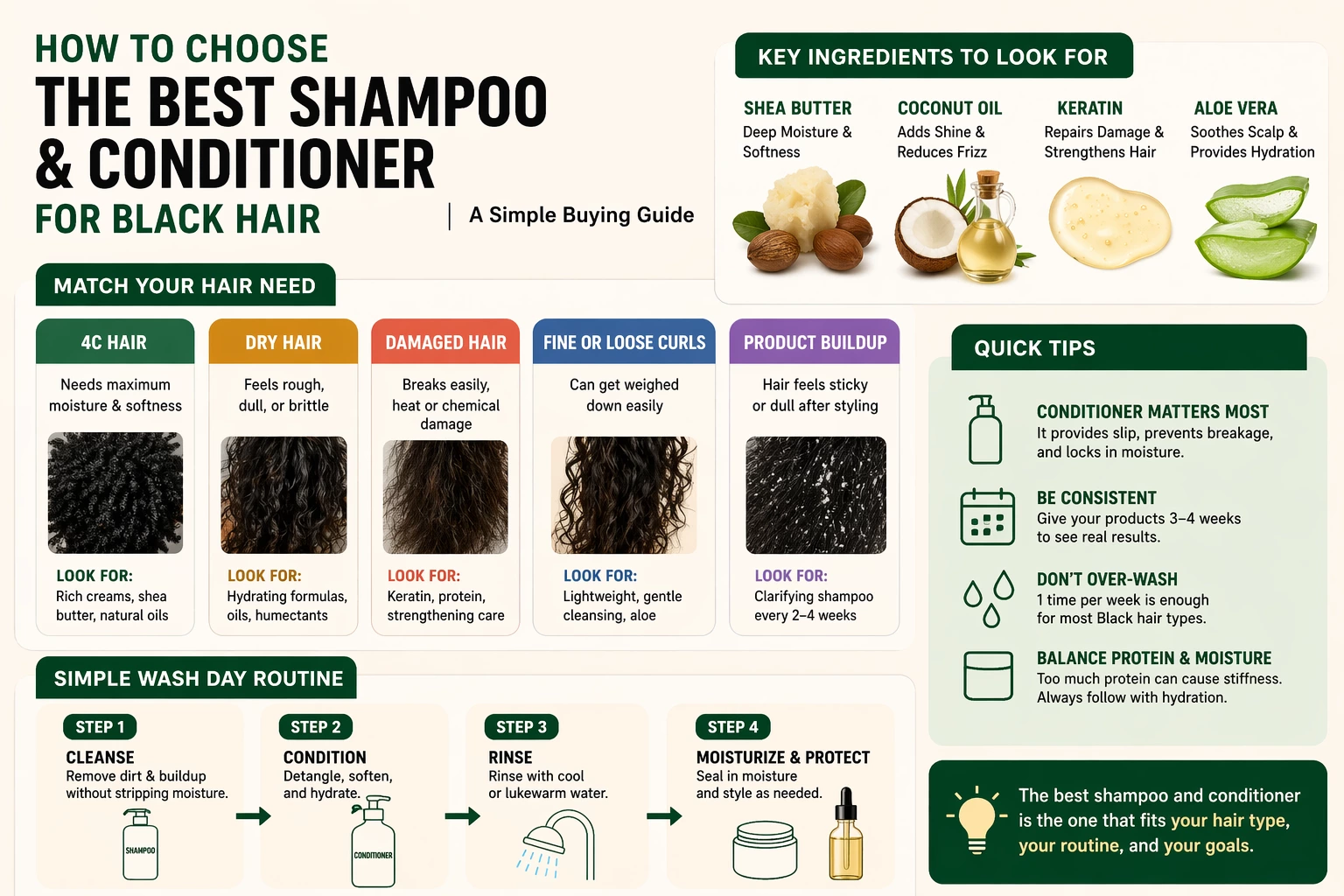 HOW TO CHOOSE
THE BEST SHAMPOO & CONDITIONER
FOR BLACK HAIR

A Simple Buying Guide

KEY INGREDIENTS TO LOOK FOR

SHEA BUTTER
Deep Moisture & Softness

COCONUT OIL
Adds Shine & Reduces Frizz

KERATIN
Repairs Damage & Strengthens Hair

ALOE VERA
Soothes Scalp & Provides Hydration

MATCH YOUR HAIR NEED

4C HAIR
Needs maximum moisture & softness
LOOK FOR:
Rich creams, shea butter, natural oils

DRY HAIR
Feels rough, dull, or brittle
LOOK FOR:
Hydrating formulas, oils, humectants

DAMAGED HAIR
Breaks easily, heat or chemical damage
LOOK FOR:
Keratin, protein, strengthening care

FINE OR LOOSE CURLS
Can get weighed down easily
LOOK FOR:
Lightweight, gentle cleansing, aloe

PRODUCT BUILDUP
Hair feels sticky or dull after styling
LOOK FOR:
Clarifying shampoo every 2–4 weeks

QUICK TIPS

CONDITIONER MATTERS MOST
It provides slip, prevents breakage, and locks in moisture.

BE CONSISTENT
Give your products 3–4 weeks to see real results.

DON'T OVER-WASH
1 time per week is enough for most Black hair types.

BALANCE PROTEIN & MOISTURE
Too much protein can cause stiffness. Always follow with hydration.

SIMPLE WASH DAY ROUTINE

STEP 1
CLEANSE
Remove dirt & buildup without stripping moisture.
SHAMPOO

STEP 2
CONDITION
Detangle, soften, and hydrate.
CONDITIONER

STEP 3
RINSE
Rinse with cool or lukewarm water.

STEP 4
MOISTURIZE & PROTECT
Seal in moisture and style as needed.

The best shampoo and conditioner is the one that fits your hair type, your routine, and your goals.